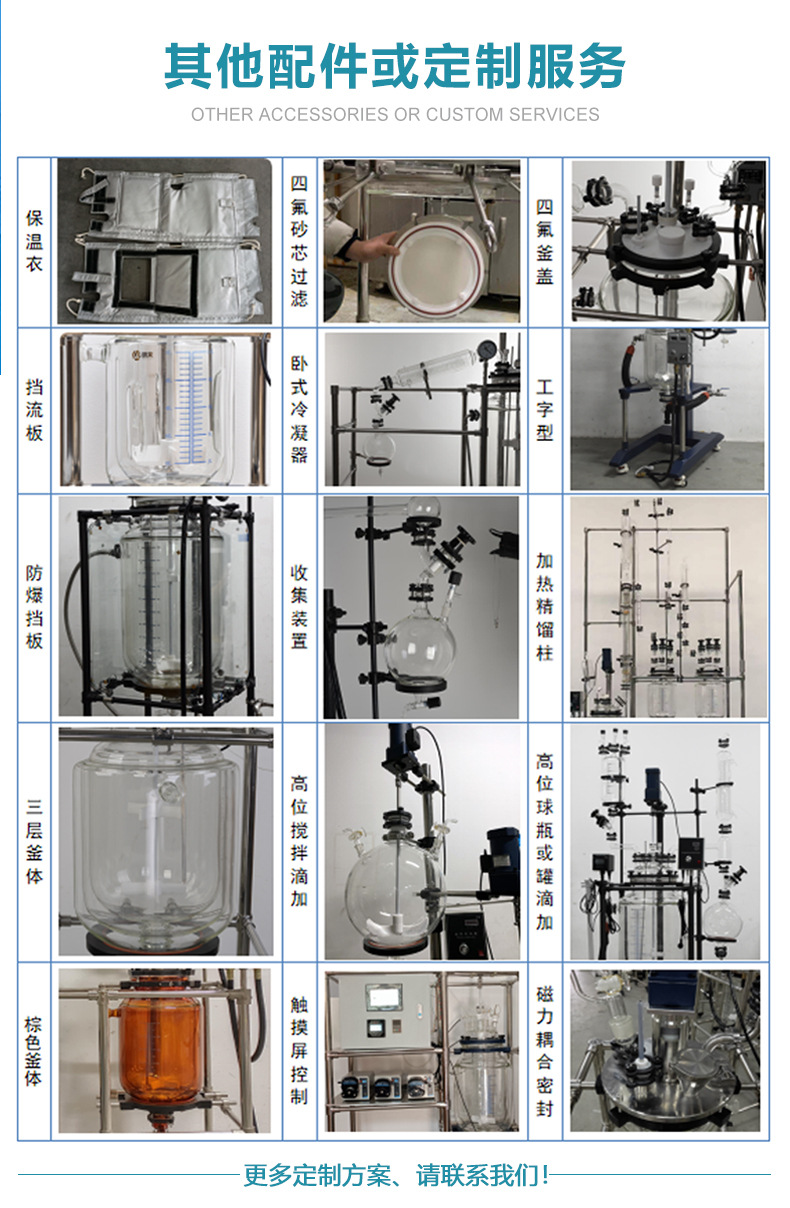 其他配件或定制服务

OTHER ACCESSORIES OR CUSTOM SERVICES

| 保温衣 | | 四氟砂芯过滤 | | 四氟釜盖 | |
|---|---|---|---|---|---|
| 挡流板 | | 卧式冷凝器 | | 工字型 | |
| 防爆挡板 | | 收集装置 | | 加热精馏柱 | |
| 三层釜体 | | 高位搅拌滴加 | | 高位球瓶或罐滴加 | |
| 棕色釜体 | | 触摸屏控制 | | 磁力耦合密封 | |

更多定制方案、请联系我们!